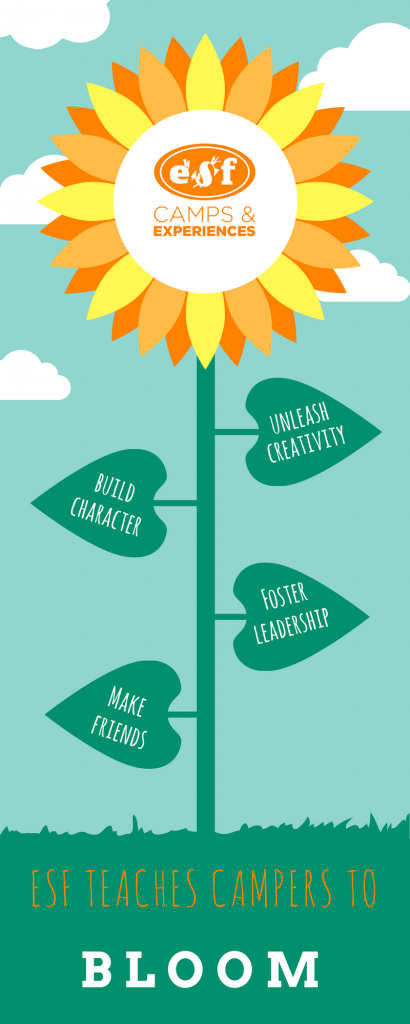 esf
CAMPS &
EXPERIENCES

UNLEASH CREATIVITY

BUILD CHARACTER

FOSTER LEADERSHIP

MAKE FRIENDS

ESF TEACHES CAMPERS TO

BLOOM